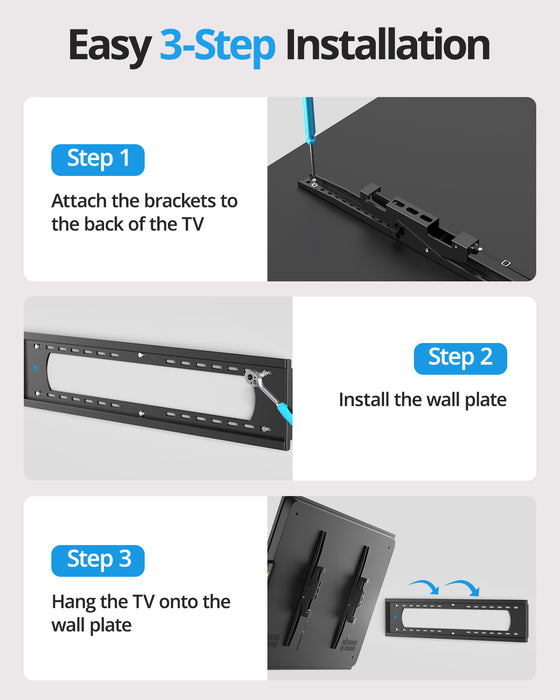 Easy 3-Step Installation

Step 1

Attach the brackets to the back of the TV

Step 2

Install the wall plate

Step 3

Hang the TV onto the wall plate