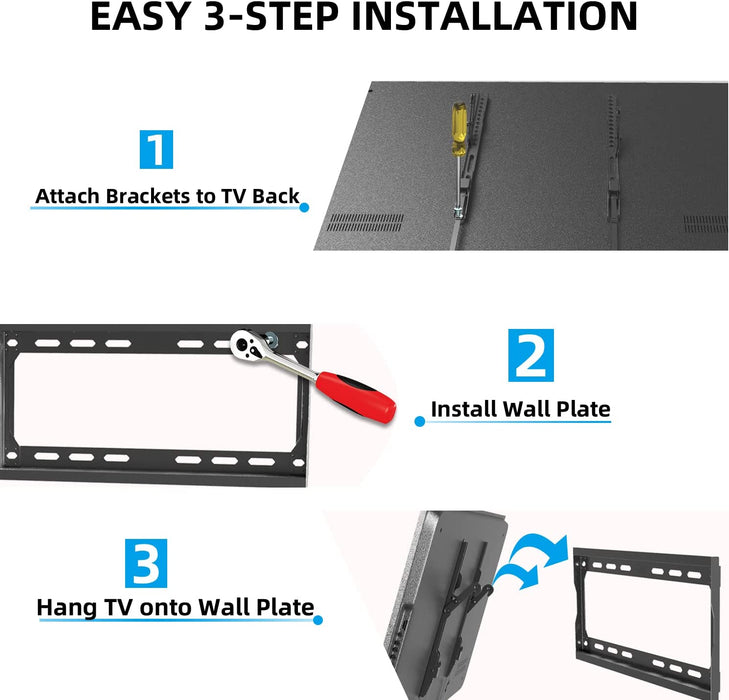 EASY 3-STEP INSTALLATION

1

Attach Brackets to TV Back

2

Install Wall Plate

3

Hang TV onto Wall Plate